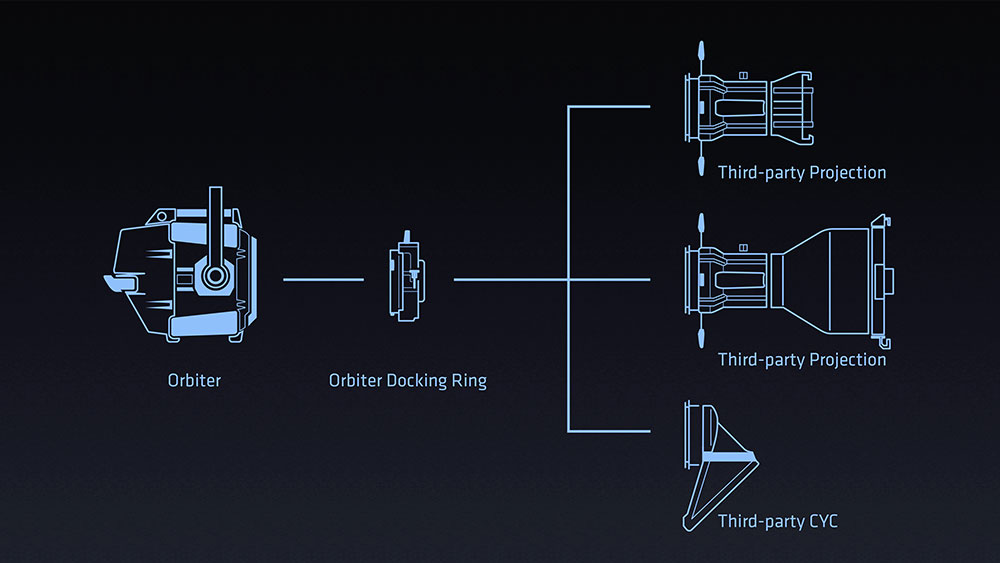 Orbiter

Orbiter Docking Ring

Third-party Projection

Third-party Projection

Third-party CYC